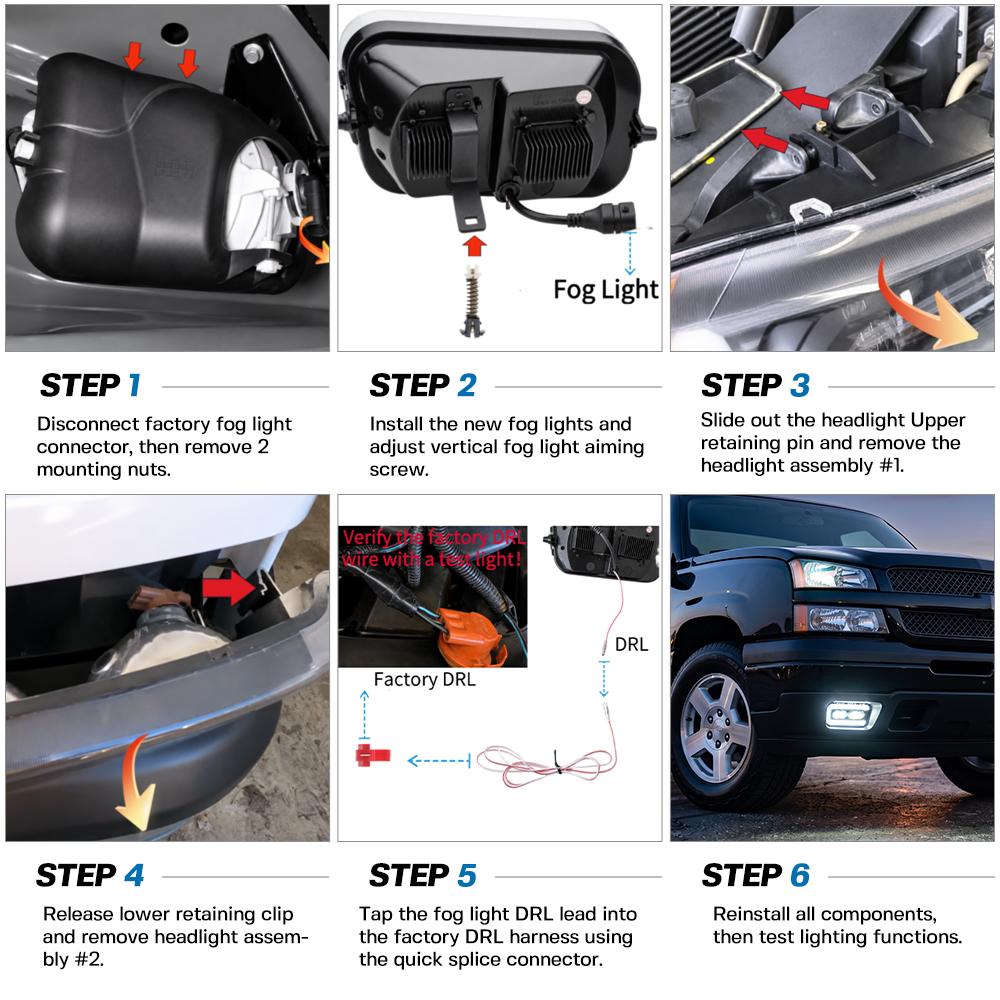 Fog Light

STEP 1
Disconnect factory fog light connector, then remove 2 mounting nuts.

STEP 2
Install the new fog lights and adjust vertical fog light aiming screw.

STEP 3
Slide out the headlight Upper retaining pin and remove the headlight assembly #1.

Verify the factory DRL wire with a test light!

DRL

Factory DRL

STEP 4
Release lower retaining clip and remove headlight assembly #2.

STEP 5
Tap the fog light DRL lead into the factory DRL harness using the quick splice connector.

STEP 6
Reinstall all components, then test lighting functions.