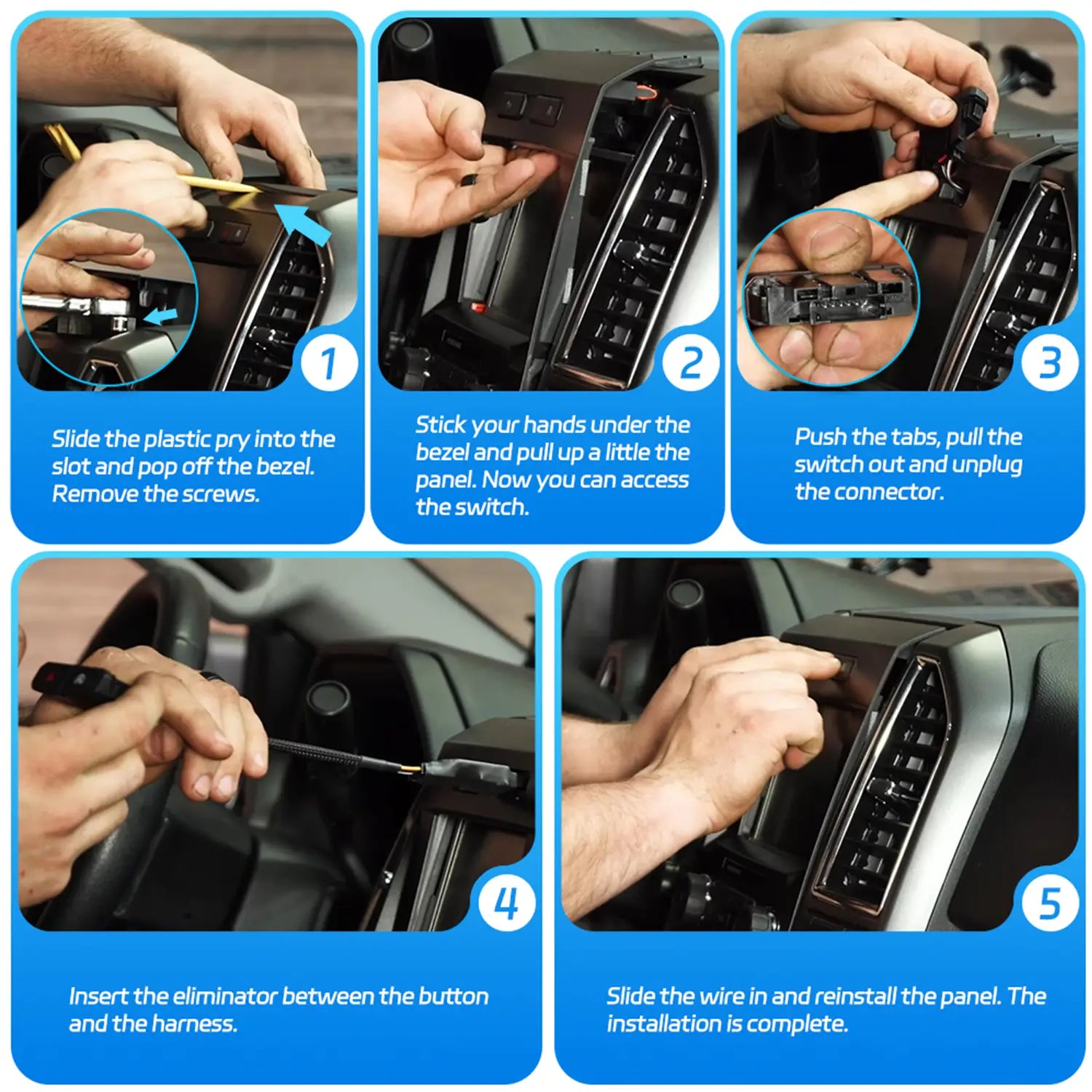 1

Slide the plastic pry into the slot and pop off the bezel. Remove the screws.

2

Stick your hands under the bezel and pull up a little the panel. Now you can access the switch.

3

Push the tabs, pull the switch out and unplug the connector.

4

Insert the eliminator between the button and the harness.

5

Slide the wire in and reinstall the panel. The installation is complete.