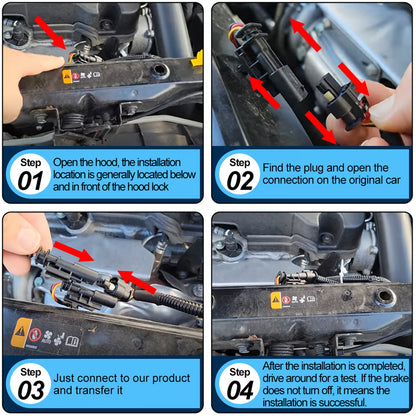 Step
01
Open the hood, the installation location is generally located below and in front of the hood lock

Step
02
Find the plug and open the connection on the original car

Step
03
Just connect to our product and transfer it

Step
04
After the installation is completed, drive around for a test. If the brake does not turn off, it means the installation is successful.