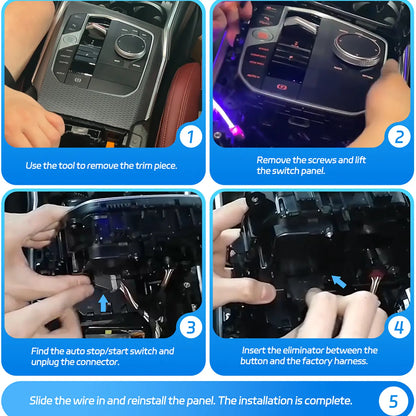 1

Use the tool to remove the trim piece.

2

Remove the screws and lift the switch panel.

3

Find the auto stop/start switch and unplug the connector.

4

Insert the eliminator between the button and the factory harness.

Slide the wire in and reinstall the panel. The installation is complete.

5