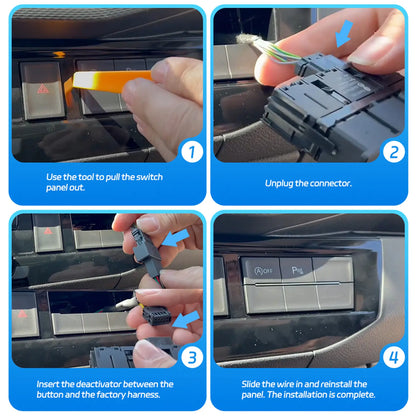 1

Use the tool to pull the switch panel out.

2

Unplug the connector.

3

Insert the deactivator between the button and the factory harness.

Ⓐ OFF

P

4

Slide the wire in and reinstall the panel. The installation is complete.