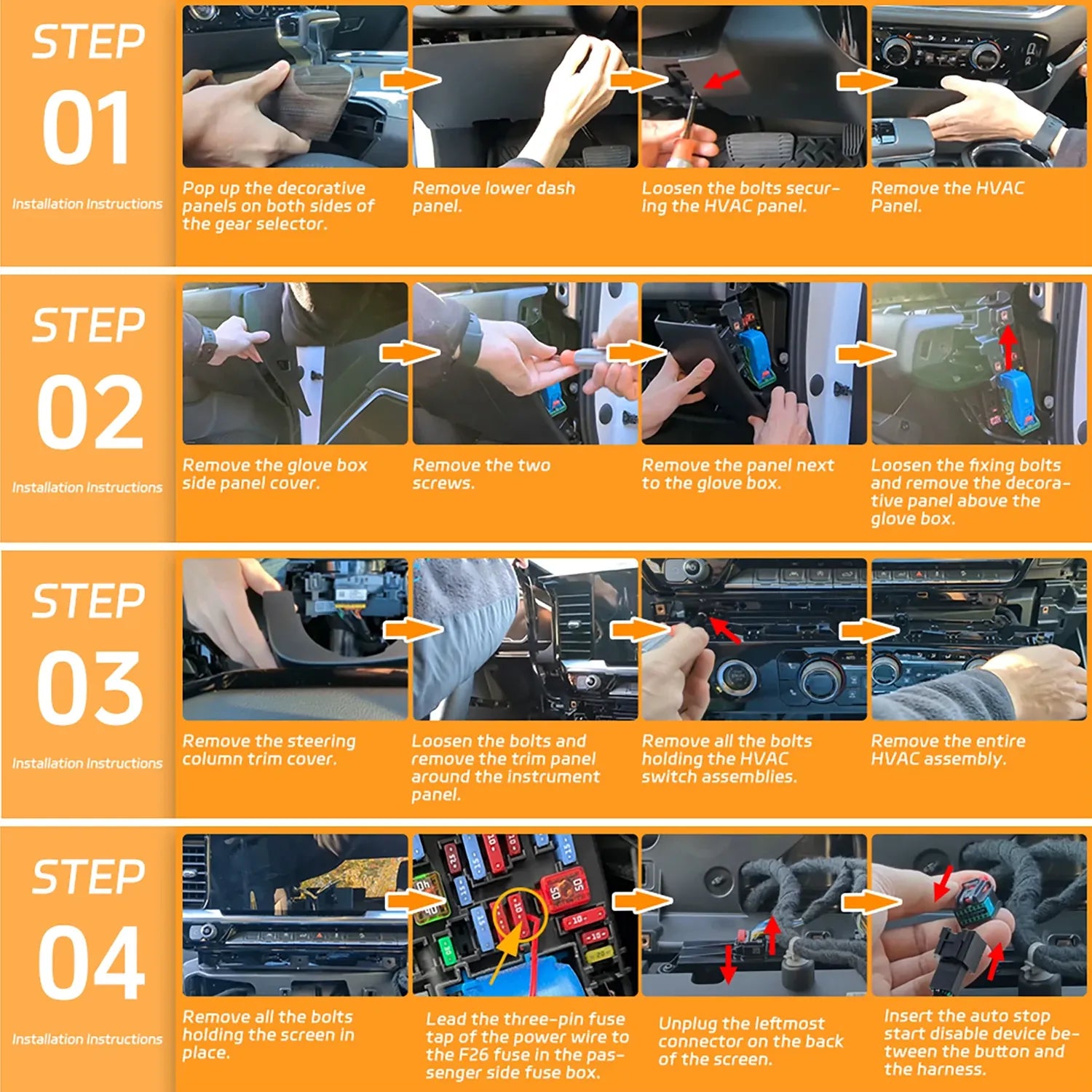 STEP 01
Installation Instructions

Pop up the decorative panels on both sides of the gear selector.

Remove lower dash panel.

Loosen the bolts securing the HVAC panel.

Remove the HVAC Panel.

STEP 02
Installation Instructions

Remove the glove box side panel cover.

Remove the two screws.

Remove the panel next to the glove box.

Loosen the fixing bolts and remove the decorative panel above the glove box.

STEP 03
Installation Instructions

Remove the steering column trim cover.

Loosen the bolts and remove the trim panel around the instrument panel.

Remove all the bolts holding the HVAC switch assemblies.

Remove the entire HVAC assembly.

STEP 04
Installation Instructions

Remove all the bolts holding the screen in place.

Lead the three-pin fuse tap of the power wire to the F26 fuse in the passenger side fuse box.

Unplug the leftmost connector on the back of the screen.

Insert the auto stop start disable device between the button and the harness.