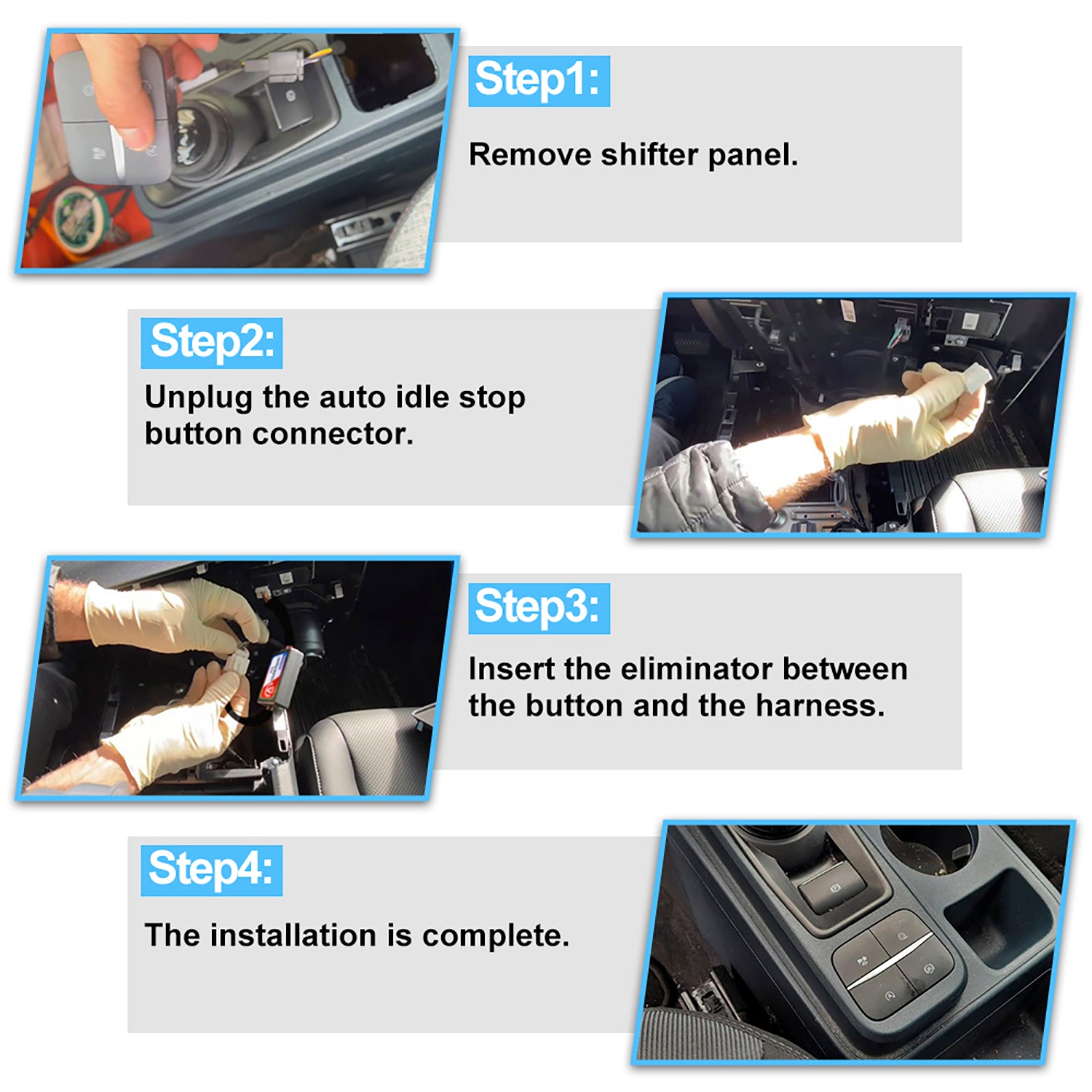 Step1:

Remove shifter panel.

Step2:

Unplug the auto idle stop button connector.

Step3:

Insert the eliminator between the button and the harness.

Step4:

The installation is complete.