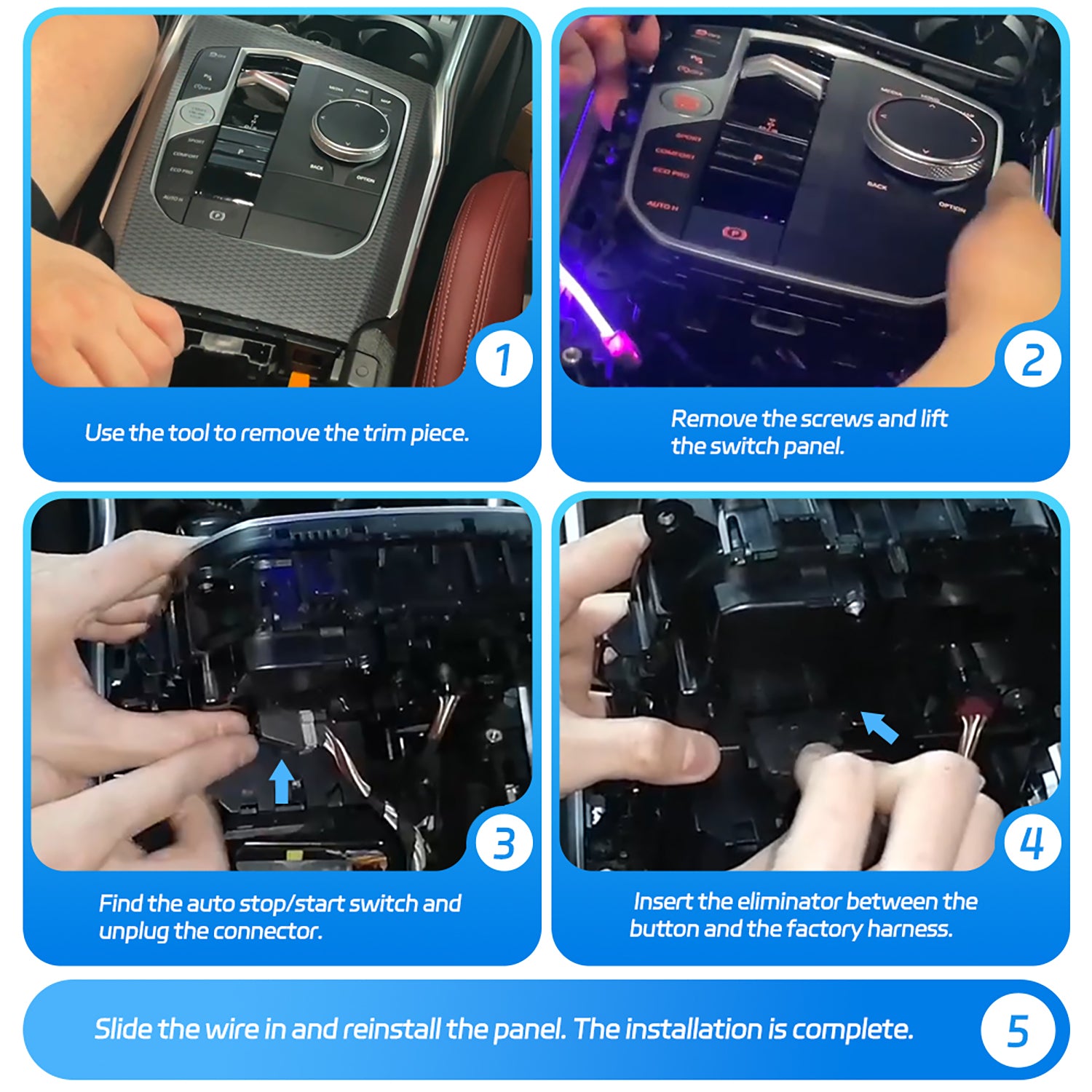 1

Use the tool to remove the trim piece.

2

Remove the screws and lift the switch panel.

3

Find the auto stop/start switch and unplug the connector.

4

Insert the eliminator between the button and the factory harness.

Slide the wire in and reinstall the panel. The installation is complete.

5