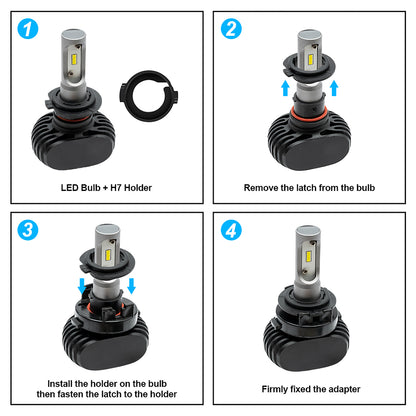 1

LED Bulb + H7 Holder

2

Remove the latch from the bulb

3

Install the holder on the bulb then fasten the latch to the holder

4

Firmly fixed the adapter