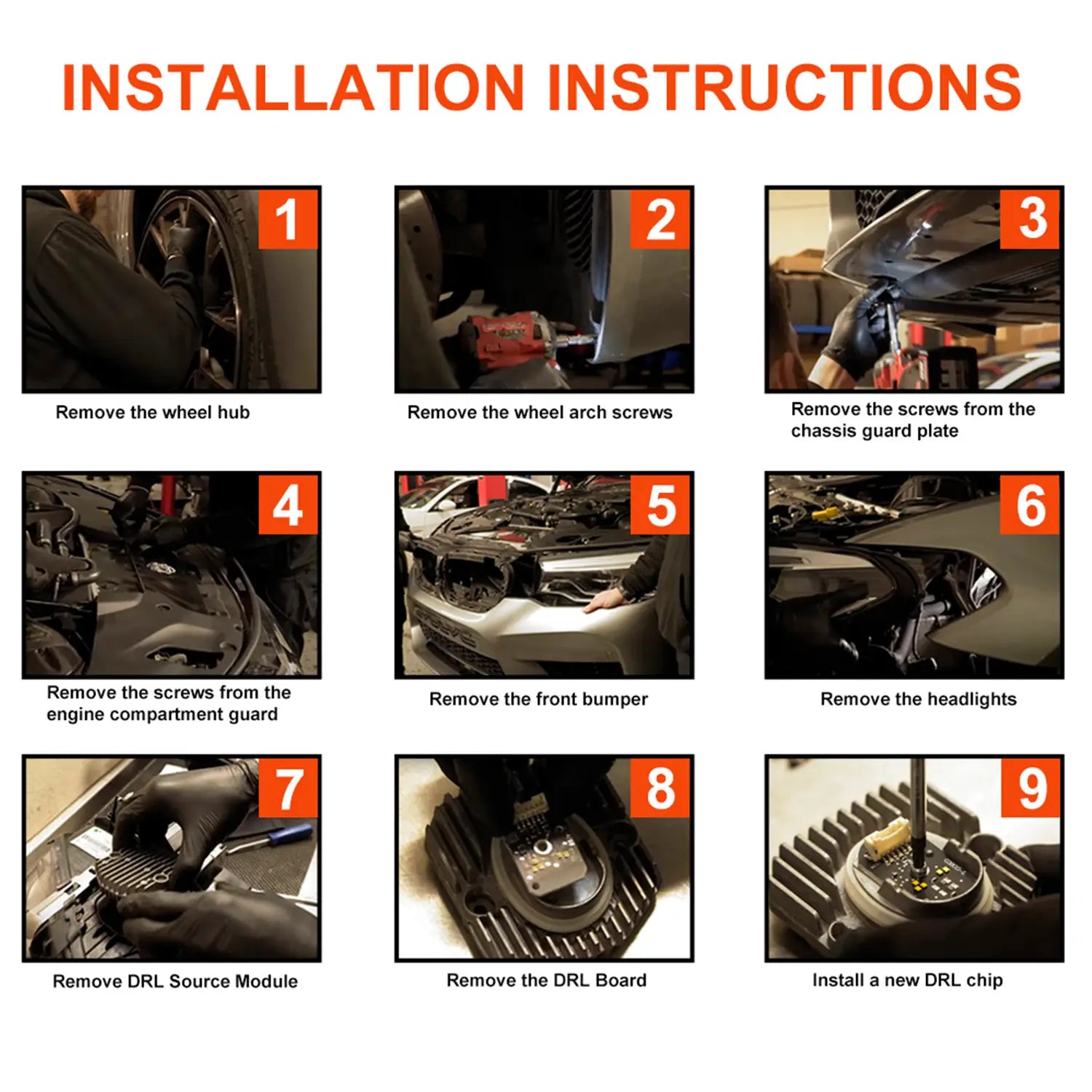 INSTALLATION INSTRUCTIONS

1
Remove the wheel hub

2
Remove the wheel arch screws

3
Remove the screws from the chassis guard plate

4
Remove the screws from the engine compartment guard

5
Remove the front bumper

6
Remove the headlights

7
Remove DRL Source Module

8
Remove the DRL Board

9
Install a new DRL chip