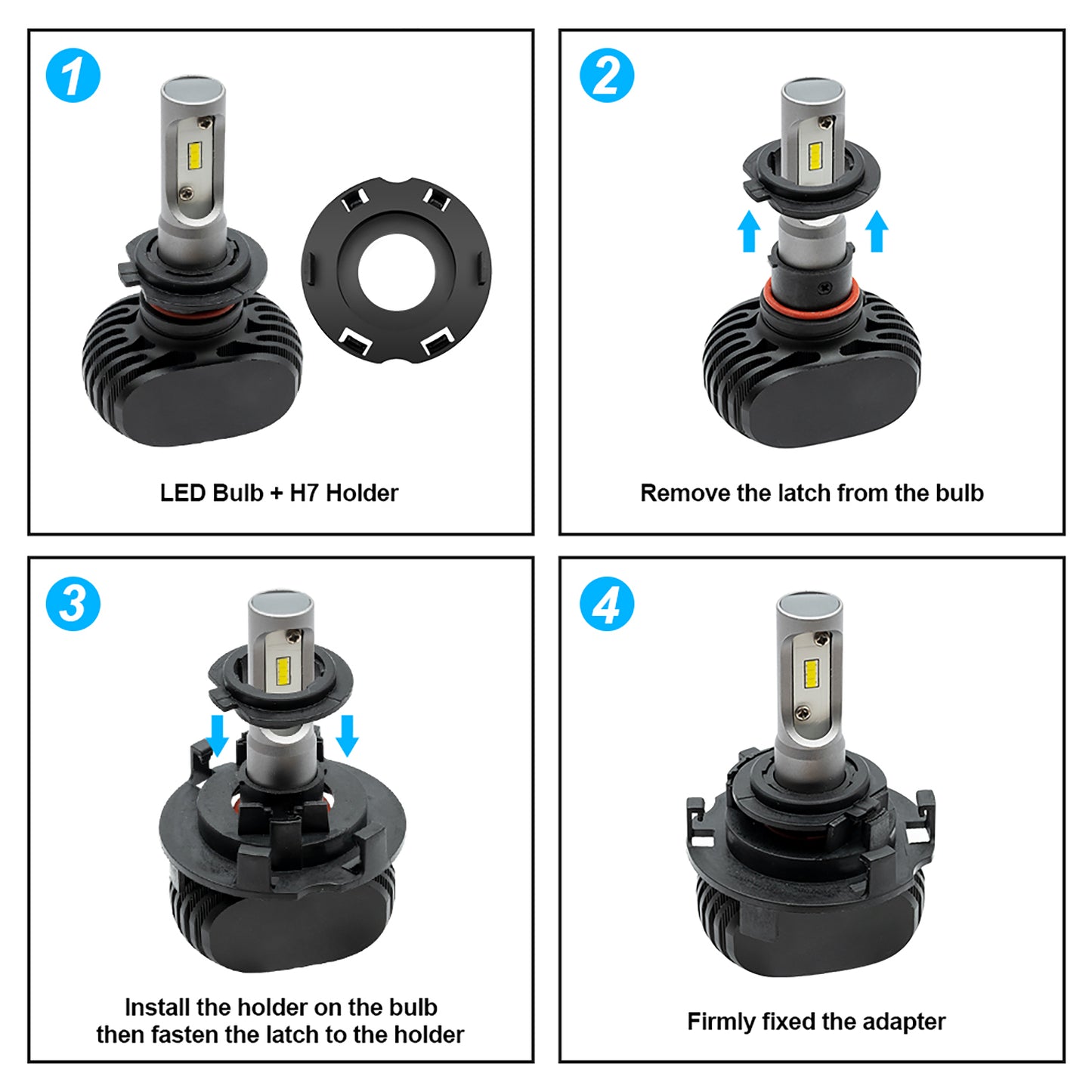 1

LED Bulb + H7 Holder

2

Remove the latch from the bulb

3

Install the holder on the bulb then fasten the latch to the holder

4

Firmly fixed the adapter