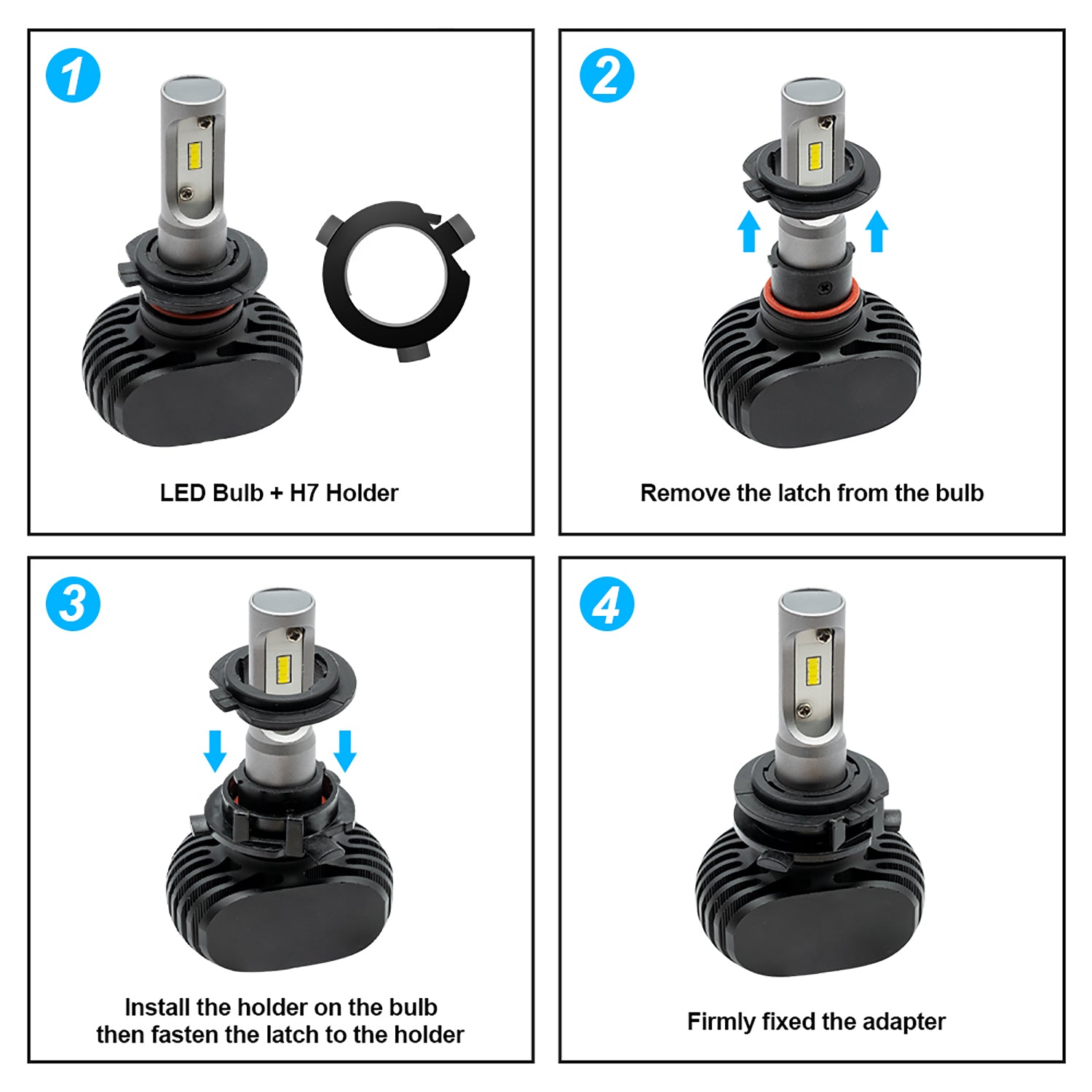 1

LED Bulb + H7 Holder

2

Remove the latch from the bulb

3

Install the holder on the bulb
then fasten the latch to the holder

4

Firmly fixed the adapter