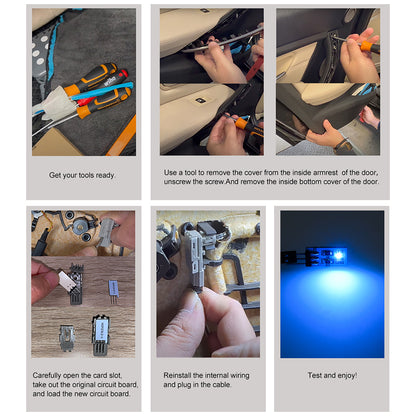 Get your tools ready.

Use a tool to remove the cover from the inside armrest of the door, unscrew the screw.And remove the inside bottom cover of the door.

Carefully open the card slot, take out the original circuit board, and load the new circuit board.

Reinstall the internal wiring and plug in the cable.

Test and enjoy!