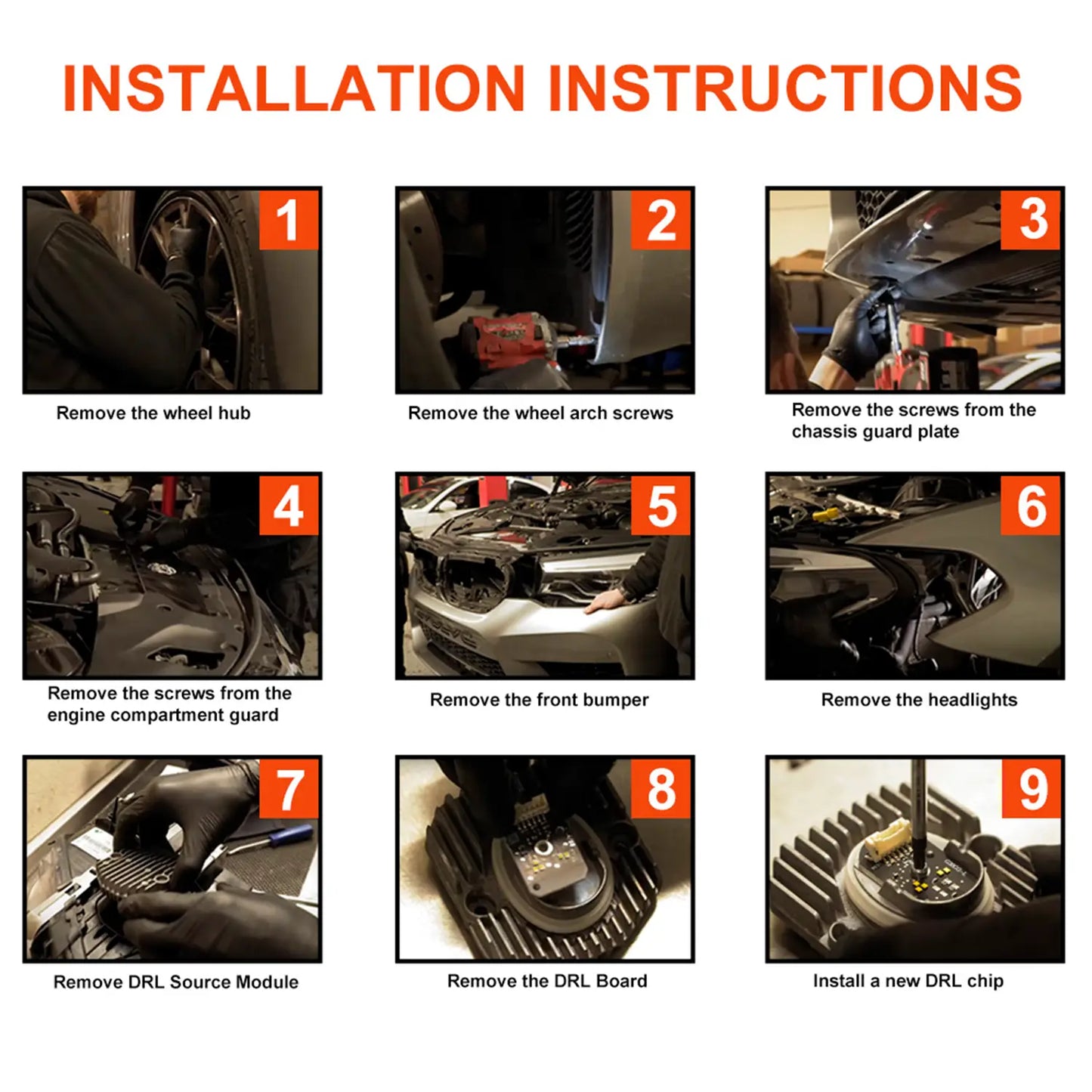 INSTALLATION INSTRUCTIONS

1
Remove the wheel hub

2
Remove the wheel arch screws

3
Remove the screws from the chassis guard plate

4
Remove the screws from the engine compartment guard

5
Remove the front bumper

6
Remove the headlights

7
Remove DRL Source Module

8
Remove the DRL Board

9
Install a new DRL chip