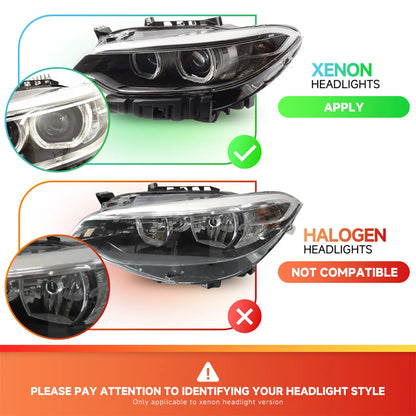 XENON
HEADLIGHTS
APPLY

HALOGEN
HEADLIGHTS
NOT COMPATIBLE

PLEASE PAY ATTENTION TO IDENTIFYING YOUR HEADLIGHT STYLE
Only applicable to xenon headlight version