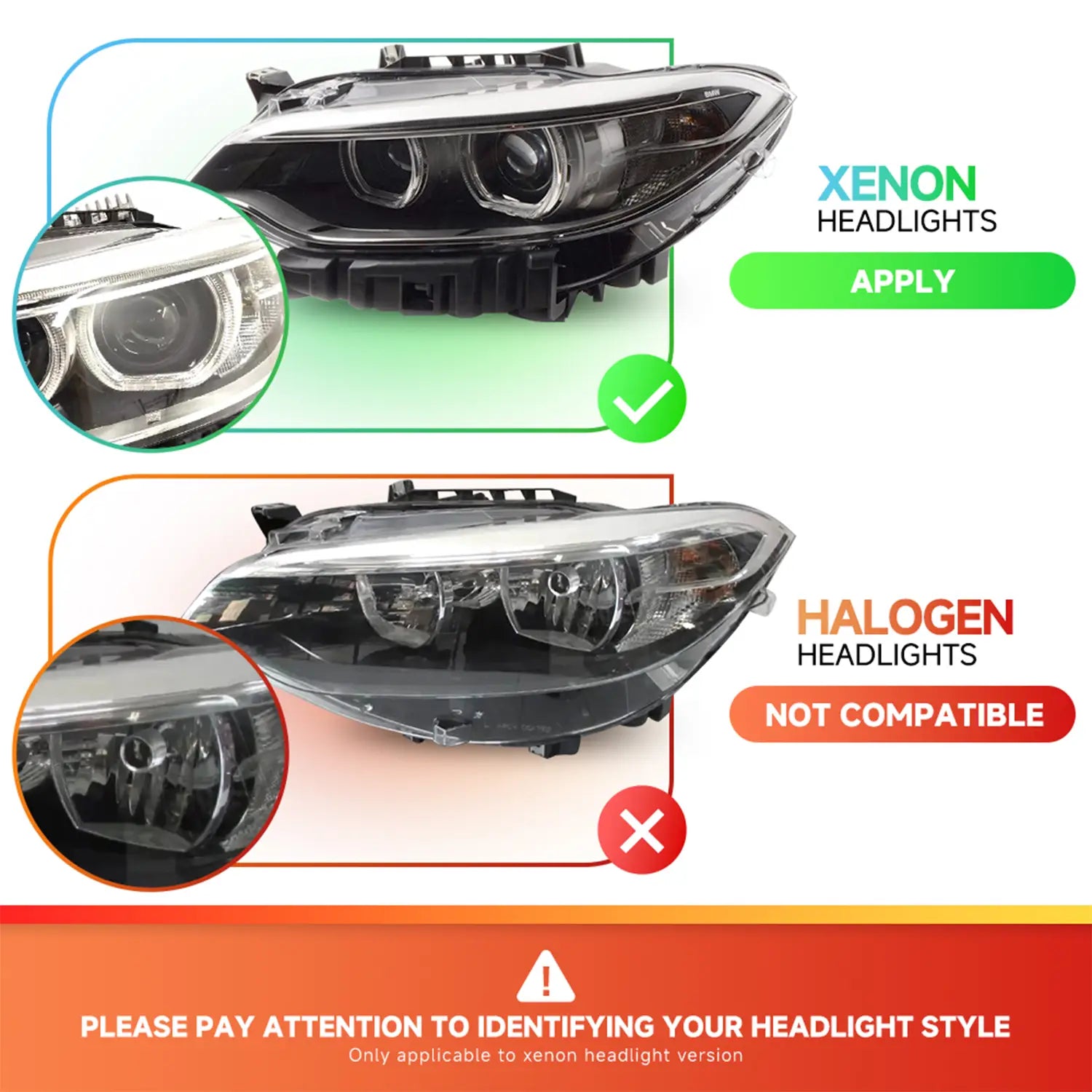 XENON
HEADLIGHTS
APPLY

HALOGEN
HEADLIGHTS
NOT COMPATIBLE

PLEASE PAY ATTENTION TO IDENTIFYING YOUR HEADLIGHT STYLE
Only applicable to xenon headlight version