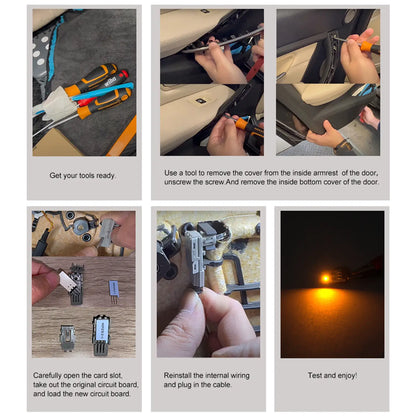 Get your tools ready.

Use a tool to remove the cover from the inside armrest of the door, unscrew the screw And remove the inside bottom cover of the door.

Carefully open the card slot, take out the original circuit board, and load the new circuit board.

Reinstall the internal wiring and plug in the cable.

Test and enjoy!