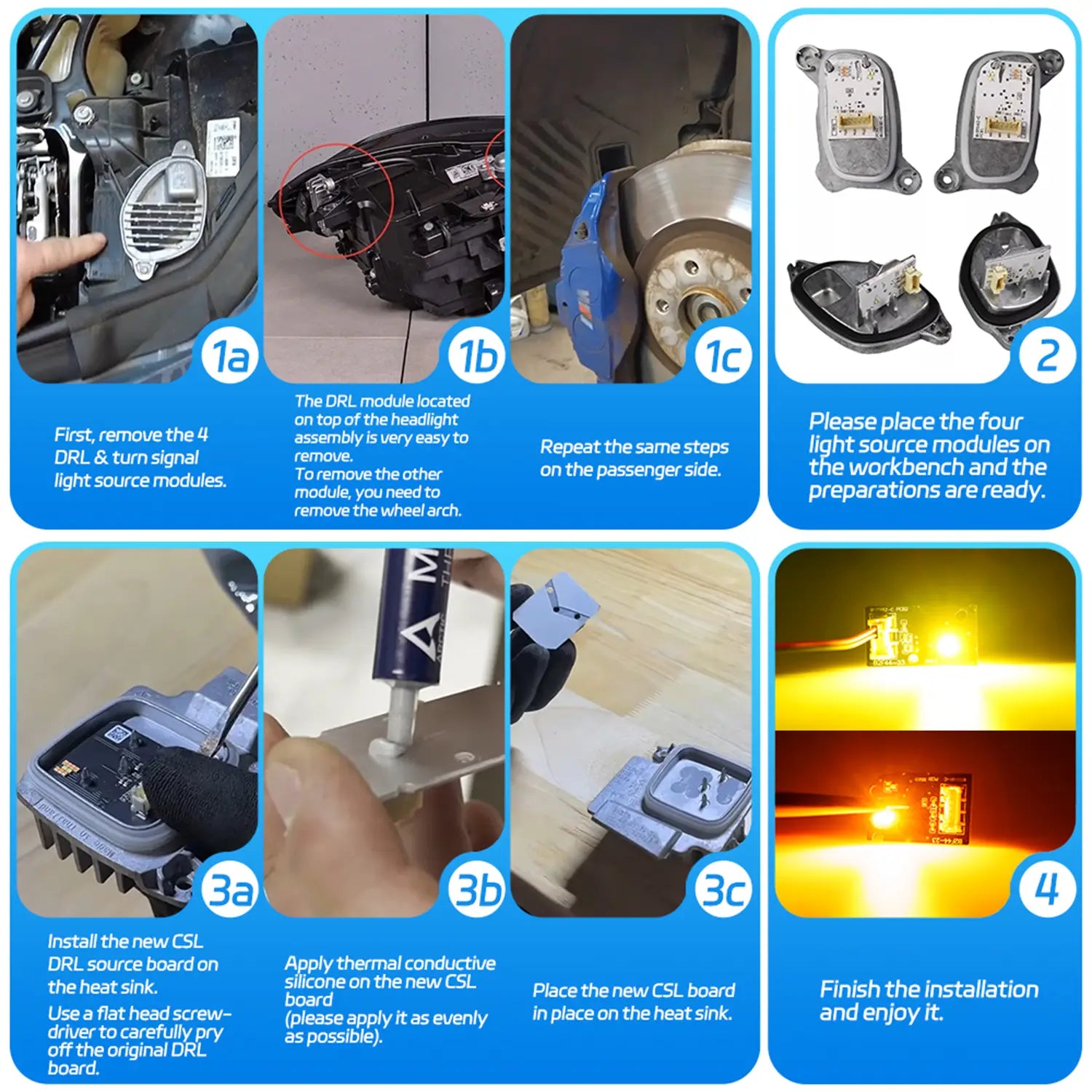 1a

First, remove the 4 DRL & turn signal light source modules.

1b

The DRL module located on top of the headlight assembly is very easy to remove.
To remove the other module, you need to remove the wheel arch.

1c

Repeat the same steps on the passenger side.

2

Please place the four light source modules on the workbench and the preparations are ready.

3a

Install the new CSL DRL source board on the heat sink.
Use a flat head screwdriver to carefully pry off the original DRL board.

3b

Apply thermal conductive silicone on the new CSL board
(please apply it as evenly as possible).

3c

Place the new CSL board in place on the heat sink.

4

Finish the installation and enjoy it.