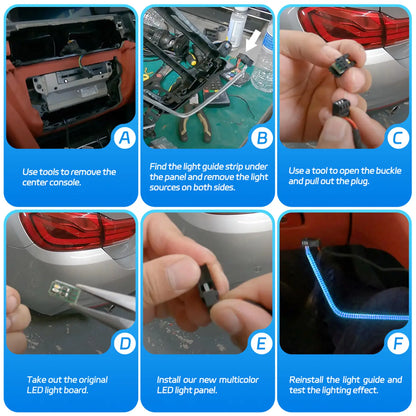 A

Use tools to remove the center console.

B

Find the light guide strip under the panel and remove the light sources on both sides.

C

Use a tool to open the buckle and pull out the plug.

D

Take out the original LED light board.

E

Install our new multicolor LED light panel.

F

Reinstall the light guide and test the lighting effect.