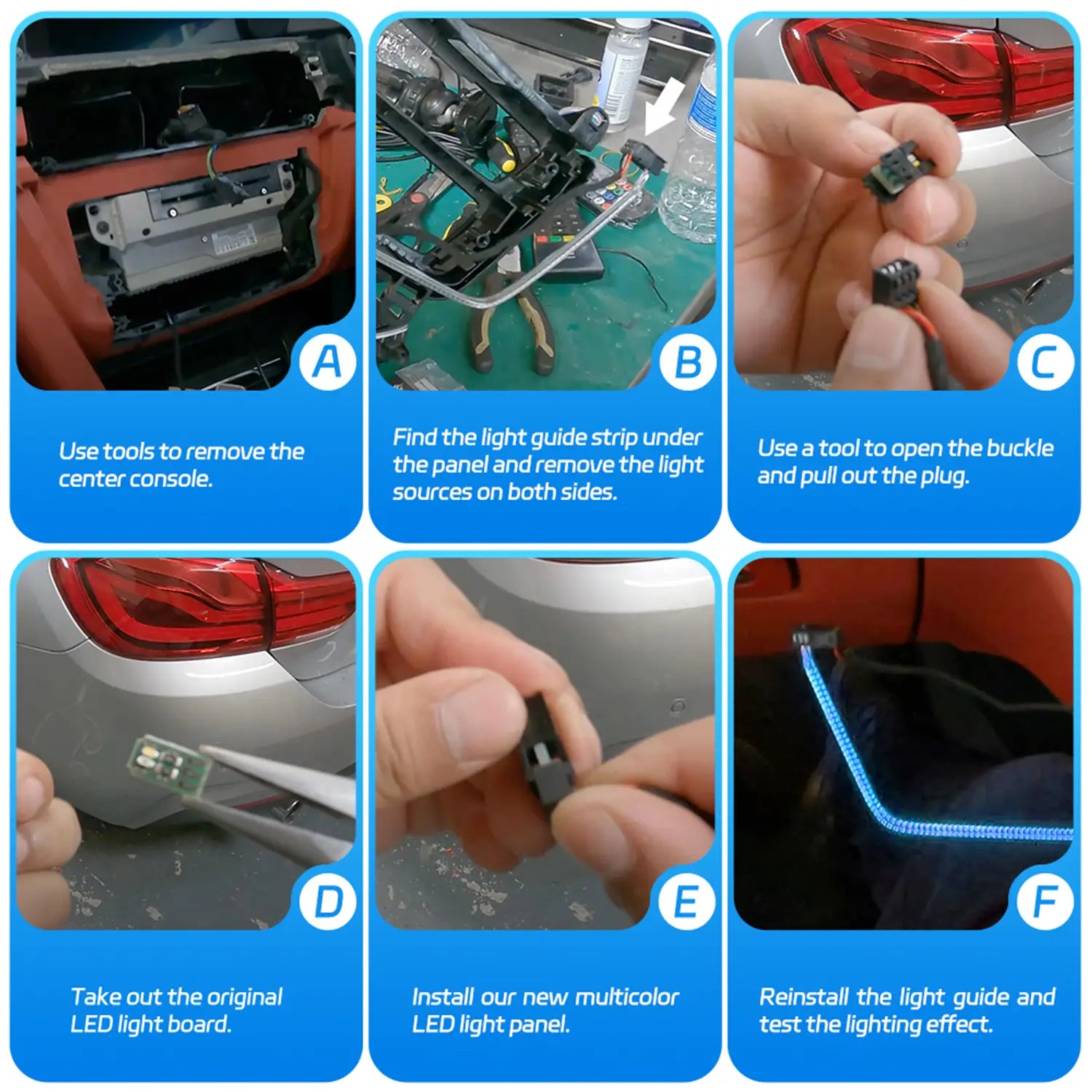 A

Use tools to remove the center console.

B

Find the light guide strip under the panel and remove the light sources on both sides.

C

Use a tool to open the buckle and pull out the plug.

D

Take out the original LED light board.

E

Install our new multicolor LED light panel.

F

Reinstall the light guide and test the lighting effect.