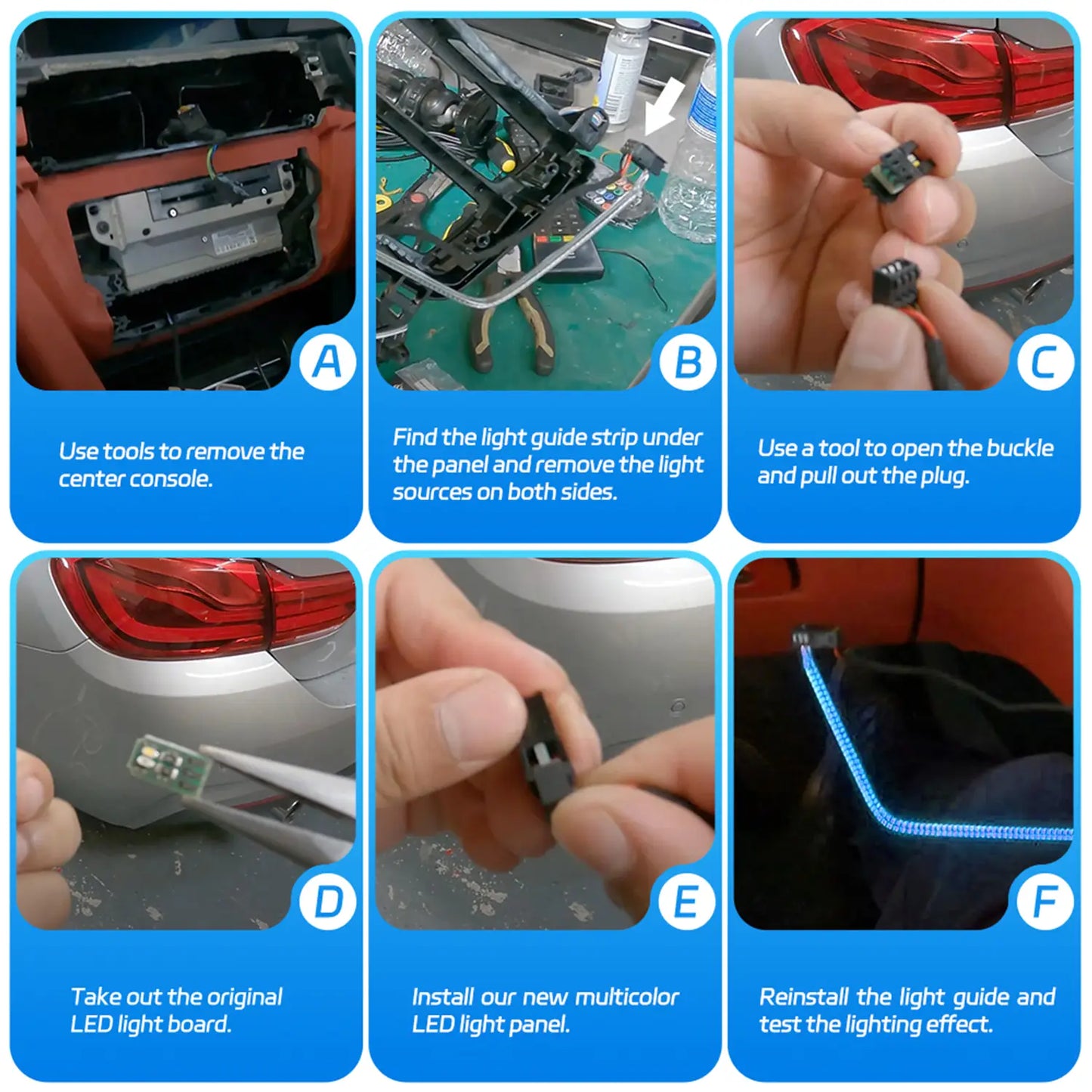 A

Use tools to remove the center console.

B

Find the light guide strip under the panel and remove the light sources on both sides.

C

Use a tool to open the buckle and pull out the plug.

D

Take out the original LED light board.

E

Install our new multicolor LED light panel.

F

Reinstall the light guide and test the lighting effect.