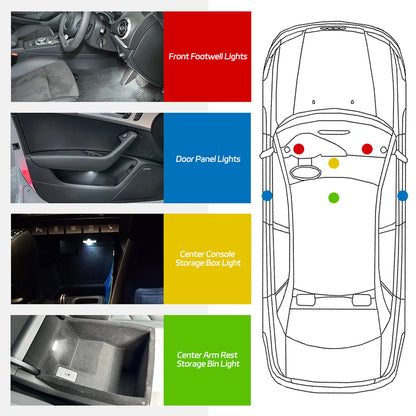 Front Footwell Lights

Door Panel Lights

Center Console Storage Box Light

Center Arm Rest Storage Bin Light