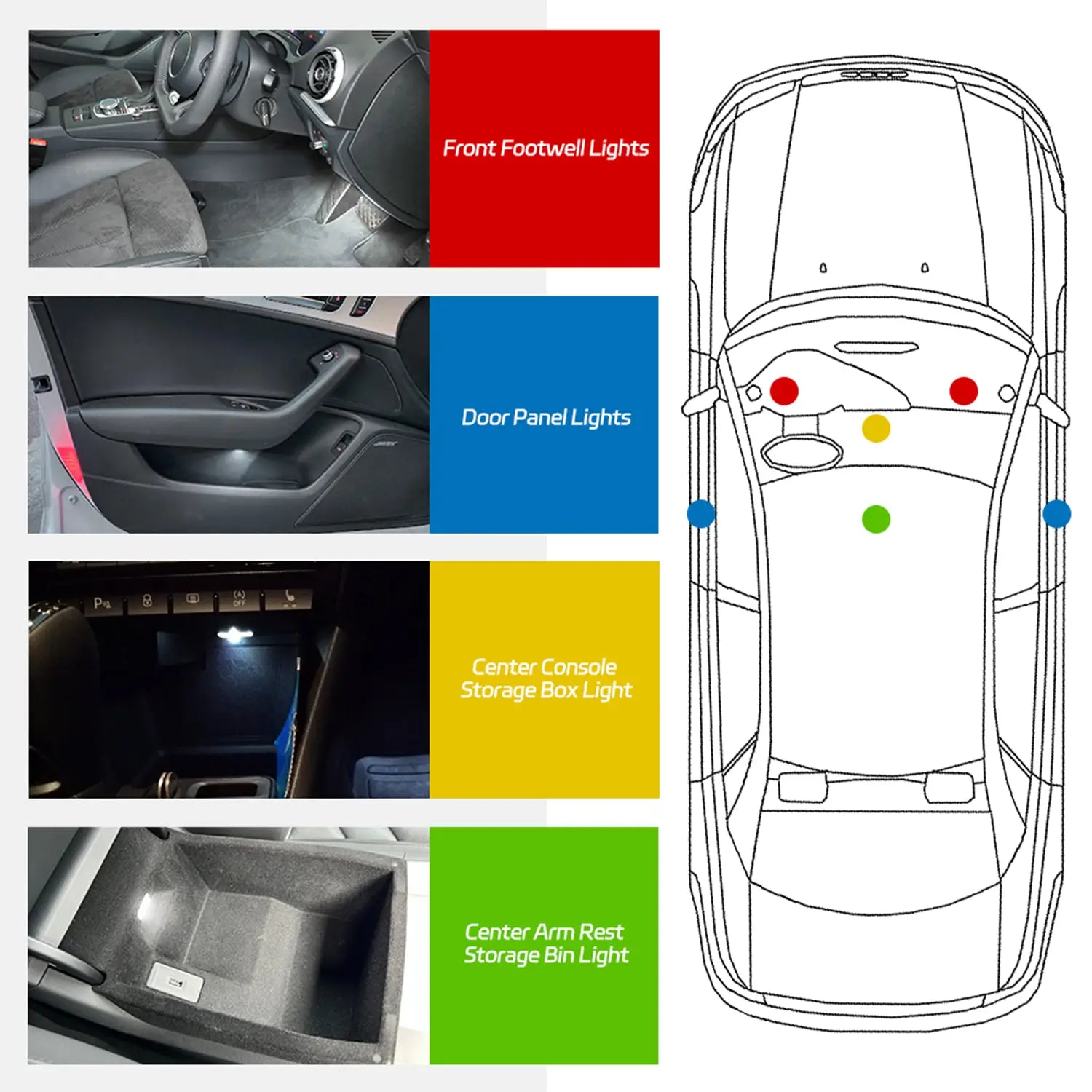 Front Footwell Lights

Door Panel Lights

Center Console Storage Box Light

Center Arm Rest Storage Bin Light