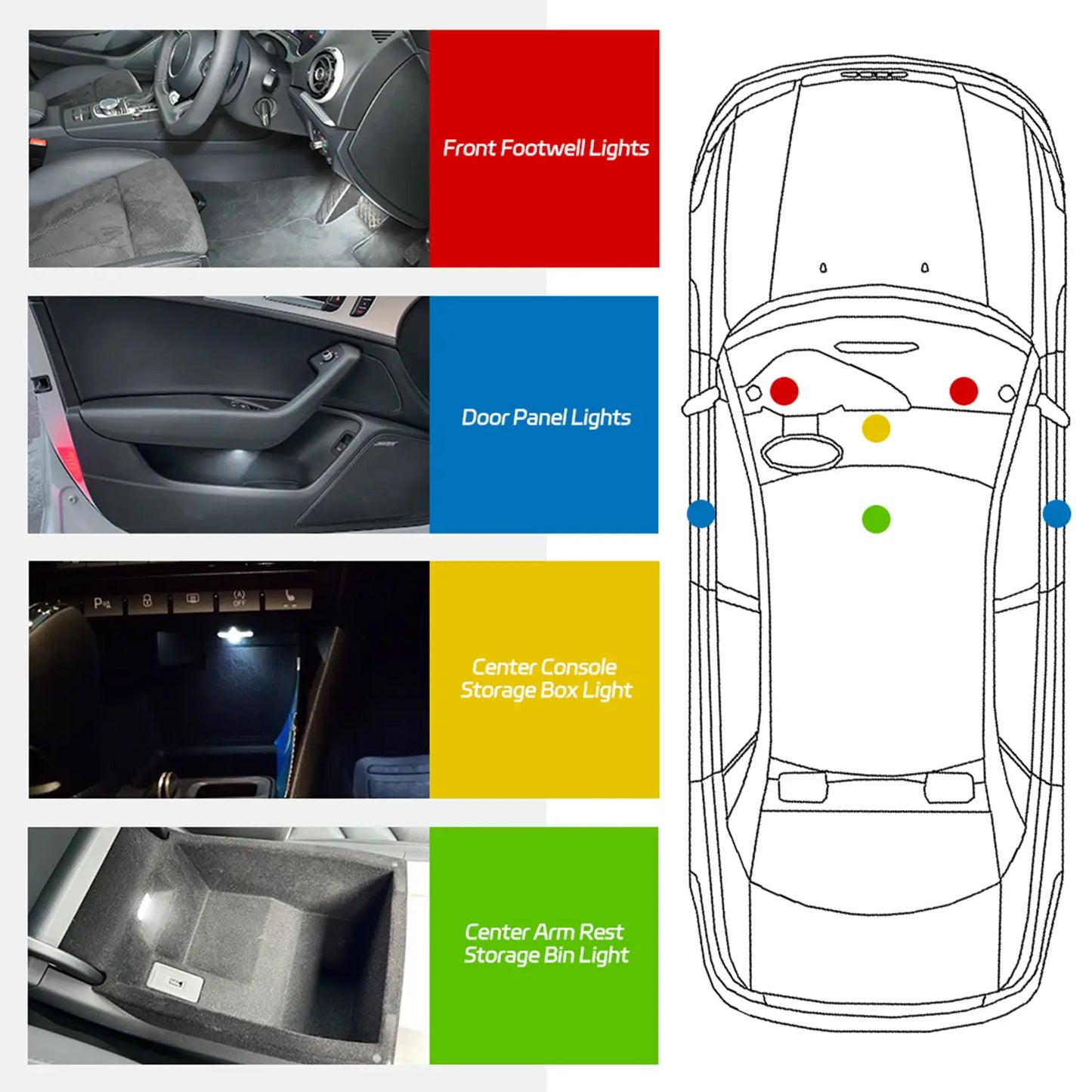 Front Footwell Lights

Door Panel Lights

Center Console Storage Box Light

Center Arm Rest Storage Bin Light