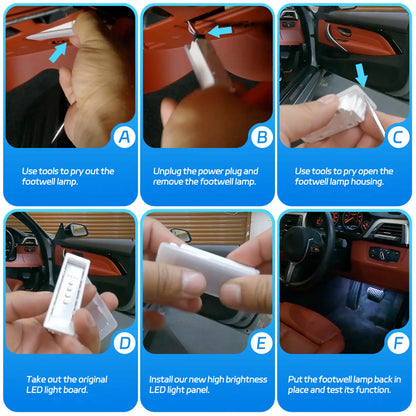 A

Use tools to pry out the footwell lamp.

B

Unplug the power plug and remove the footwell lamp.

C

Use tools to pry open the footwell lamp housing.

D

Take out the original LED light board.

E

Install our new high brightness LED light panel.

F

Put the footwell lamp back in place and test its function.