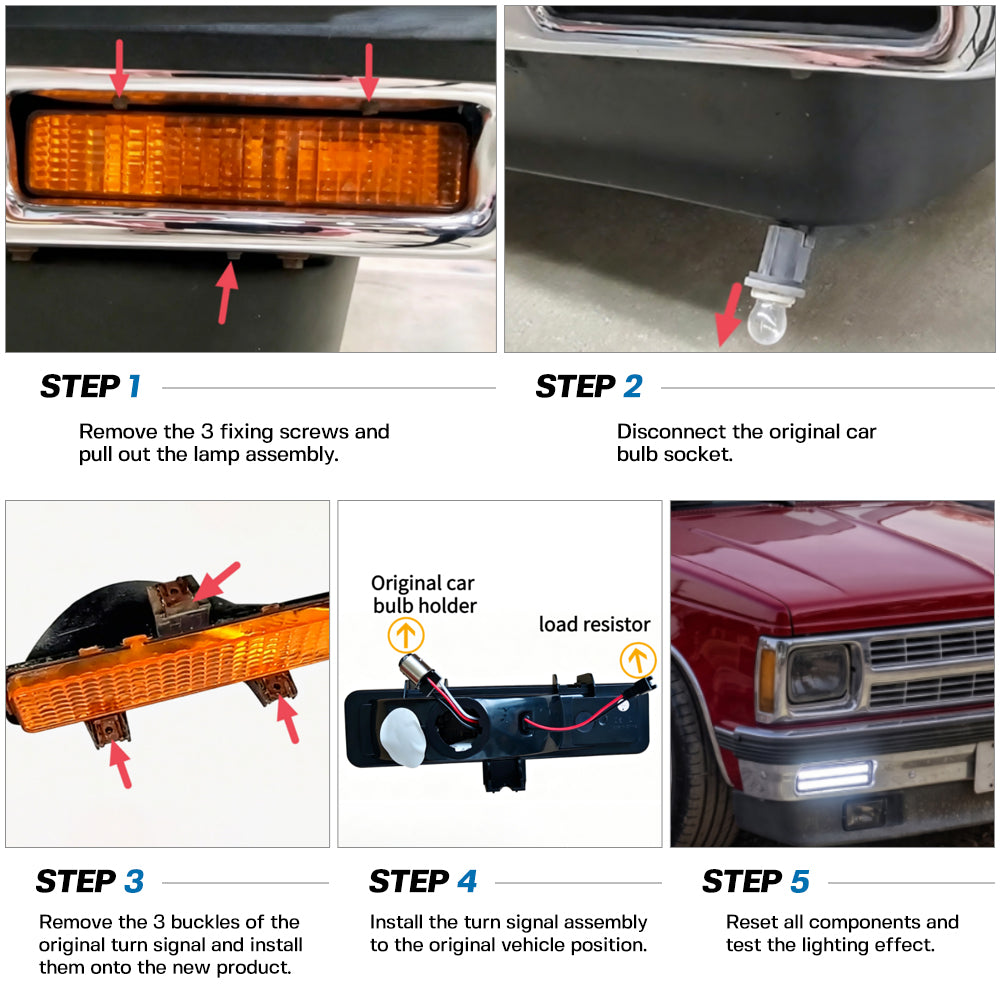 STEP 1

Remove the 3 fixing screws and pull out the lamp assembly.

STEP 2

Disconnect the original car bulb socket.

Original car bulb holder

load resistor

STEP 3

Remove the 3 buckles of the original turn signal and install them onto the new product.

STEP 4

Install the turn signal assembly to the original vehicle position.

STEP 5

Reset all components and test the lighting effect.