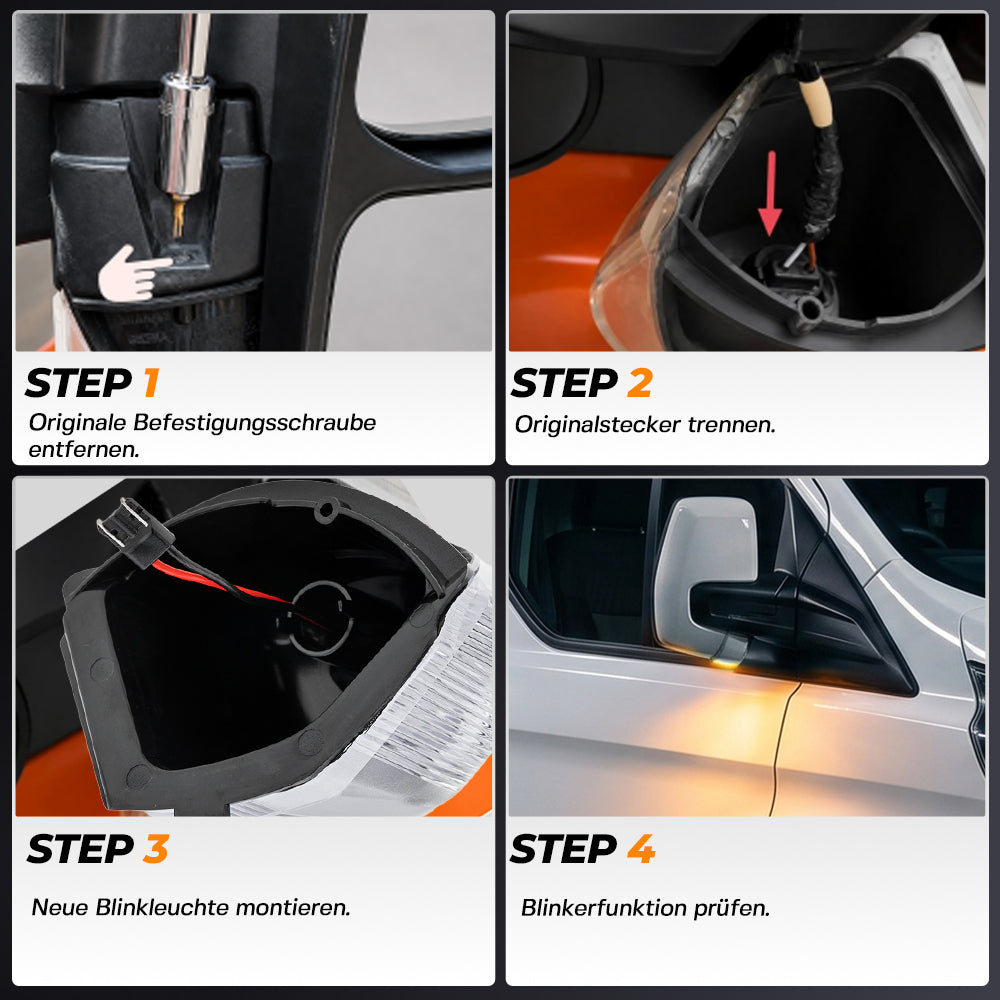 STEP 1
Originale Befestigungsschraube entfernen.

STEP 2
Originalstecker trennen.

STEP 3
Neue Blinkleuchte montieren.

STEP 4
Blinkerfunktion prüfen.