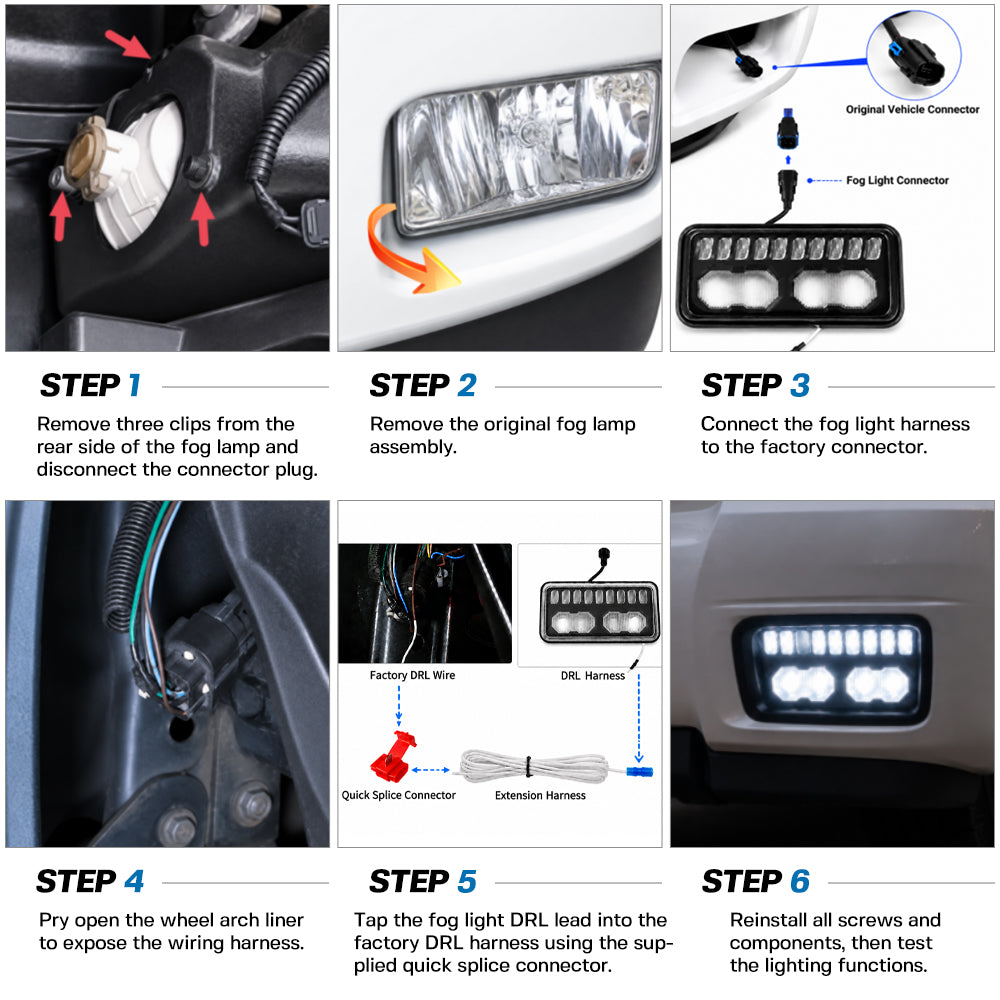 STEP 1
Remove three clips from the rear side of the fog lamp and disconnect the connector plug.

STEP 2
Remove the original fog lamp assembly.

Original Vehicle Connector
Fog Light Connector

STEP 3
Connect the fog light harness to the factory connector.

STEP 4
Pry open the wheel arch liner to expose the wiring harness.

Factory DRL Wire
DRL Harness
Quick Splice Connector
Extension Harness

STEP 5
Tap the fog light DRL lead into the factory DRL harness using the supplied quick splice connector.

STEP 6
Reinstall all screws and components, then test the lighting functions.