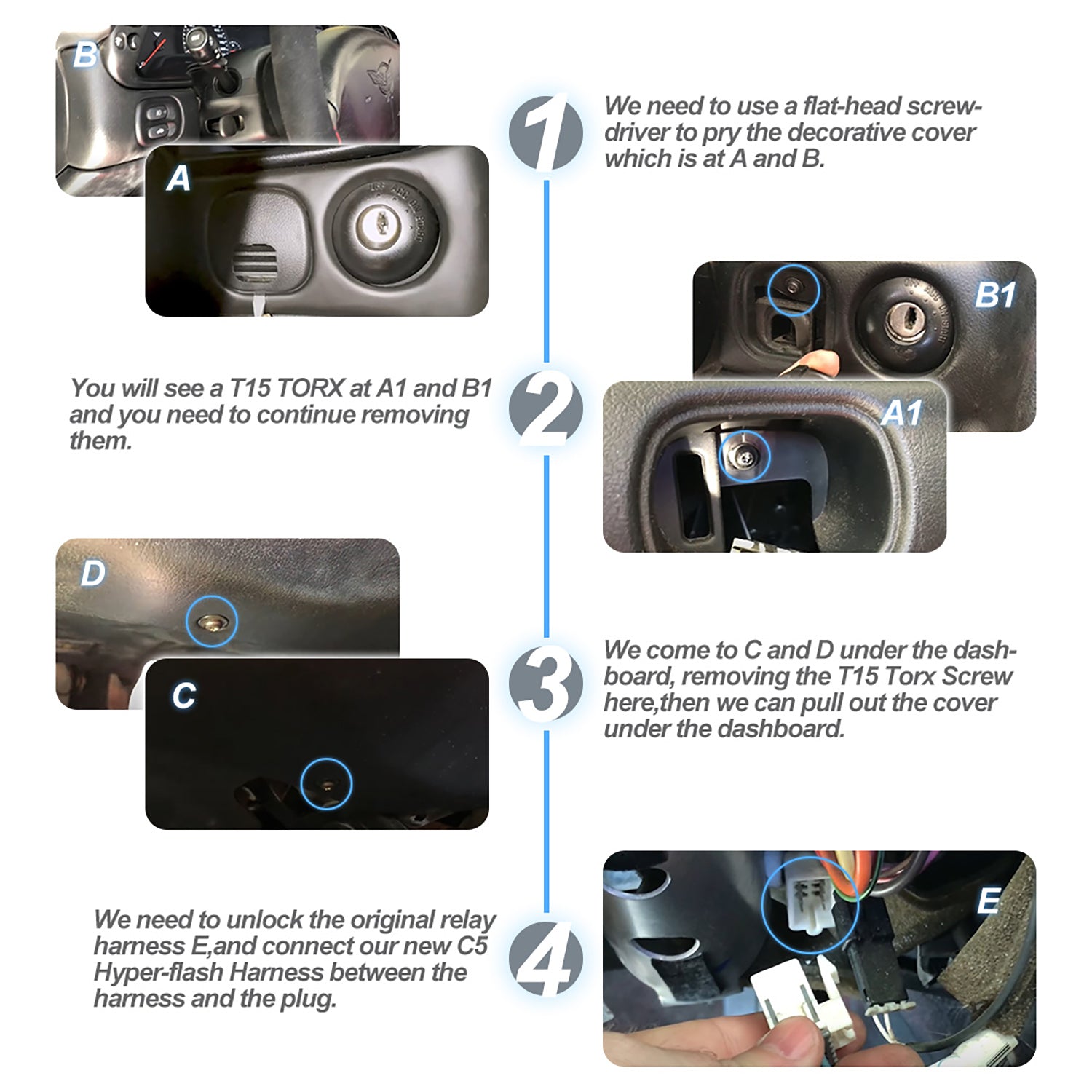 B

A

1

We need to use a flat-head screwdriver to pry the decorative cover which is at A and B.

B1

A1

2

You will see a T15 TORX at A1 and B1 and you need to continue removing them.

D

C

3

We come to C and D under the dashboard, removing the T15 Torx Screw here,then we can pull out the cover under the dashboard.

E

4

We need to unlock the original relay harness E,and connect our new C5 Hyper-flash Harness between the harness and the plug.