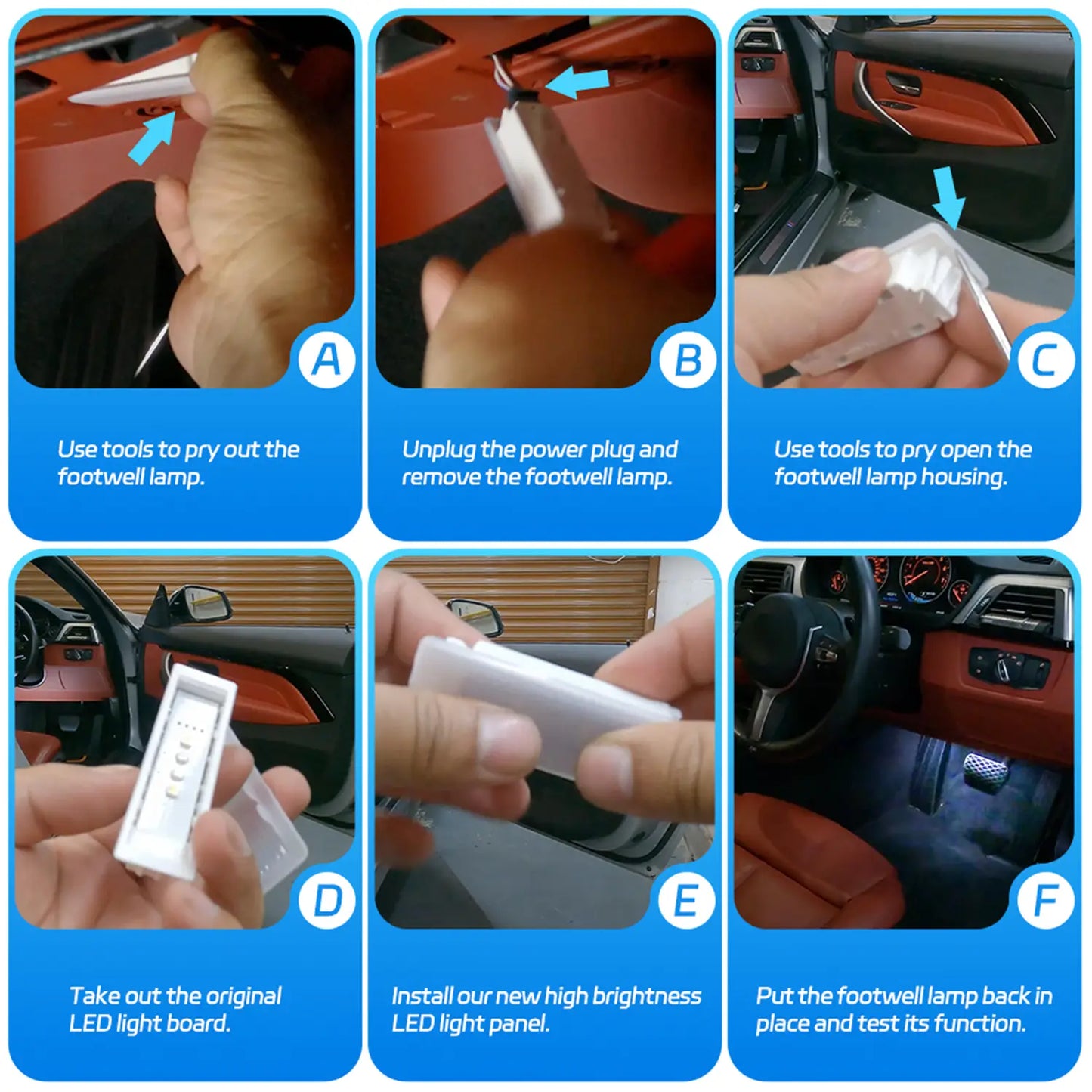 A

Use tools to pry out the footwell lamp.

B

Unplug the power plug and remove the footwell lamp.

C

Use tools to pry open the footwell lamp housing.

D

Take out the original LED light board.

E

Install our new high brightness LED light panel.

F

Put the footwell lamp back in place and test its function.