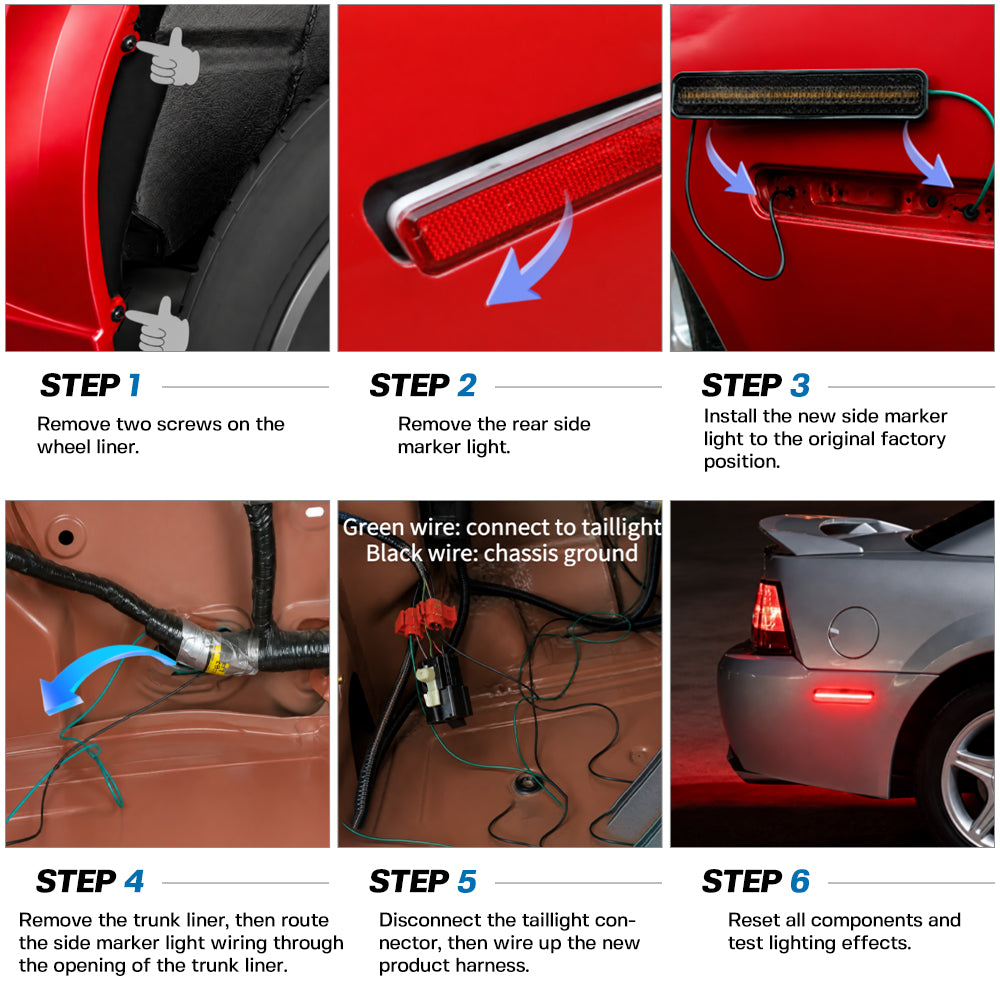 STEP 1

Remove two screws on the wheel liner.

STEP 2

Remove the rear side marker light.

STEP 3

Install the new side marker light to the original factory position.

Green wire: connect to taillight
Black wire: chassis ground

STEP 4

Remove the trunk liner, then route the side marker light wiring through the opening of the trunk liner.

STEP 5

Disconnect the taillight connector, then wire up the new product harness.

STEP 6

Reset all components and test lighting effects.